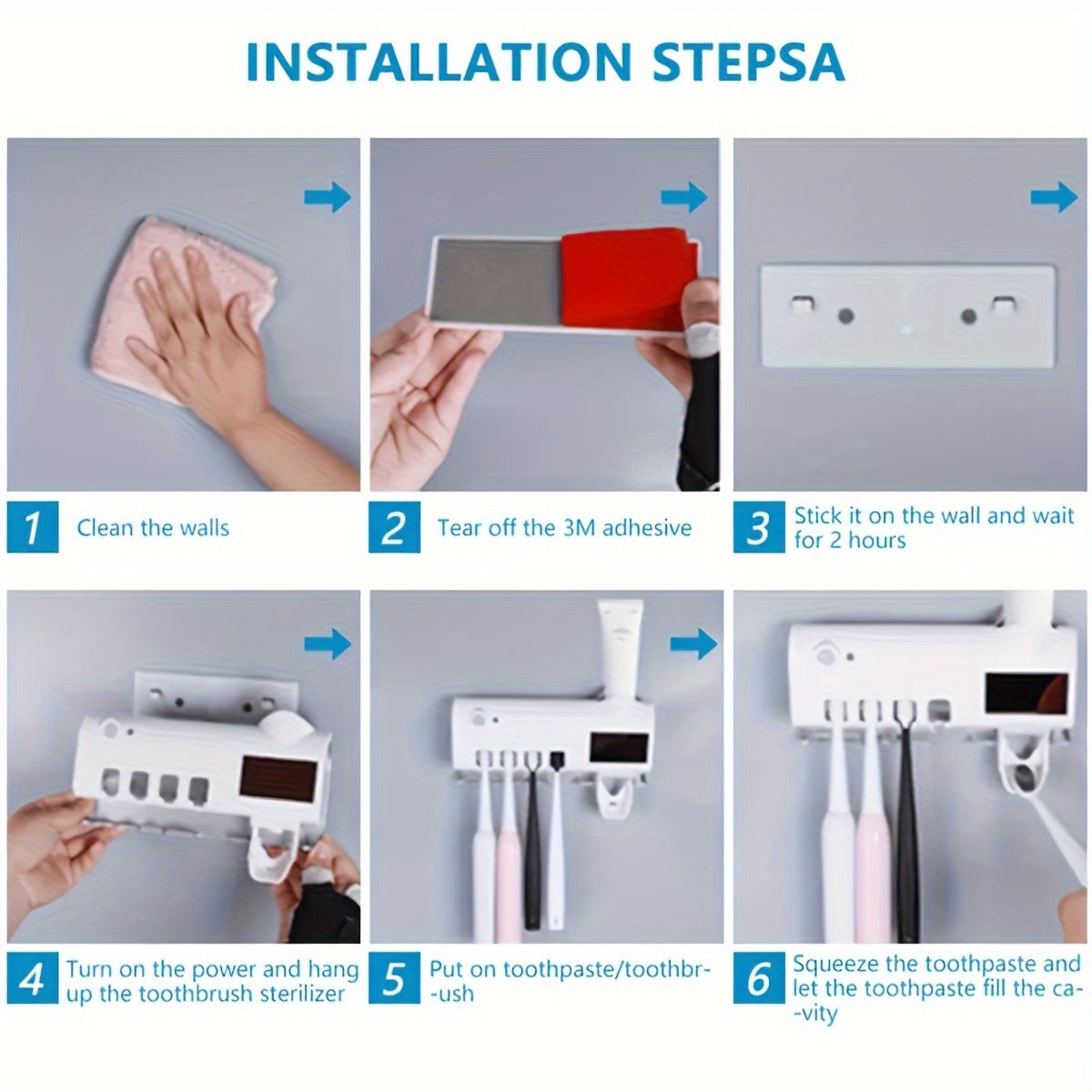 INSTALLATION STEPSA

1 Clean the walls

2 Tear off the 3M adhesive

3 Stick it on the wall and wait for 2 hours

4 Turn on the power and hang up the toothbrush sterilizer

5 Put on toothpaste/toothbr--ush

6 Squeeze the toothpaste and let the toothpaste fill the ca--vity